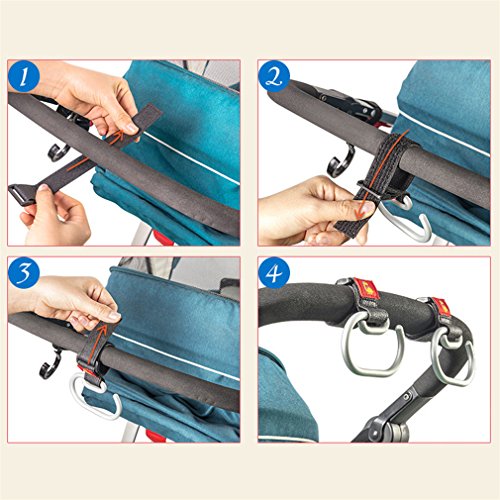 1

2

3

4