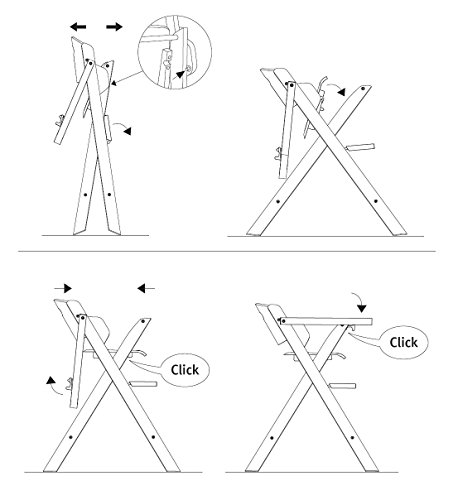 Click

Click