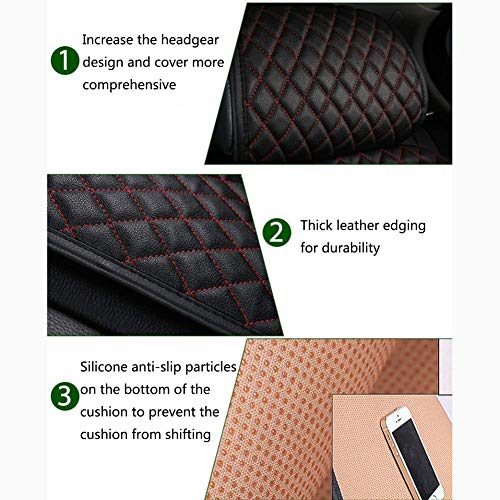 1 Increase the headgear design and cover more comprehensive

2 Thick leather edging for durability

3 Silicone anti-slip particles on the bottom of the cushion to prevent the cushion from shifting