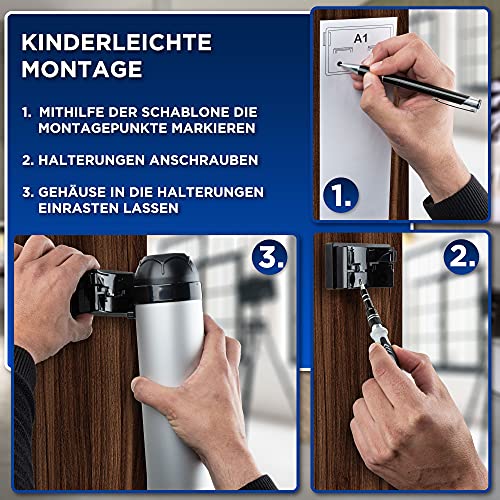 KINDERLEICHTE MONTAGE

1. MITHILFE DER SCHABLONE DIE MONTAGEPUNKTE MARKIEREN

2. HALTERUNGEN ANSCHRAUBEN

3. GEHÄUSE IN DIE HALTERUNGEN EINRASTEN LASSEN

A1

1.

3.

2.