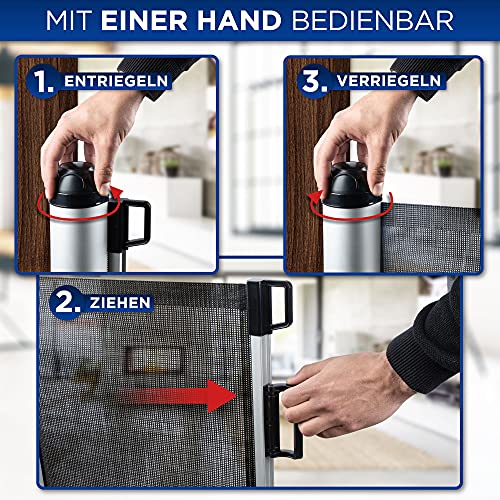 MIT EINER HAND BEDIENBAR

1. ENTRIEGELN

3. VERRIEGELN

2. ZIEHEN