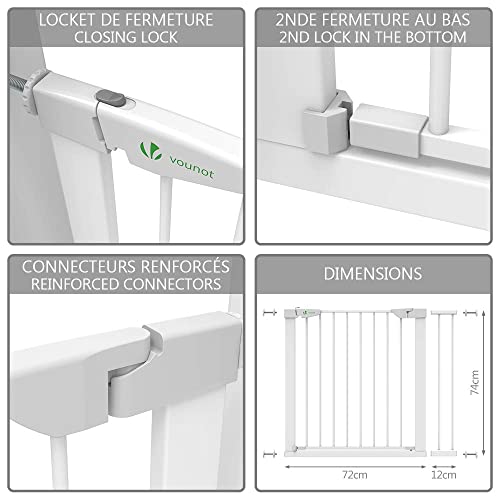 LOCKET DE FERMETURE
CLOSING LOCK

vounot

2NDE FERMETURE AU BAS
2ND LOCK IN THE BOTTOM

CONNECTEURS RENFORCÉS
REINFORCED CONNECTORS

DIMENSIONS

74cm

72cm

12cm